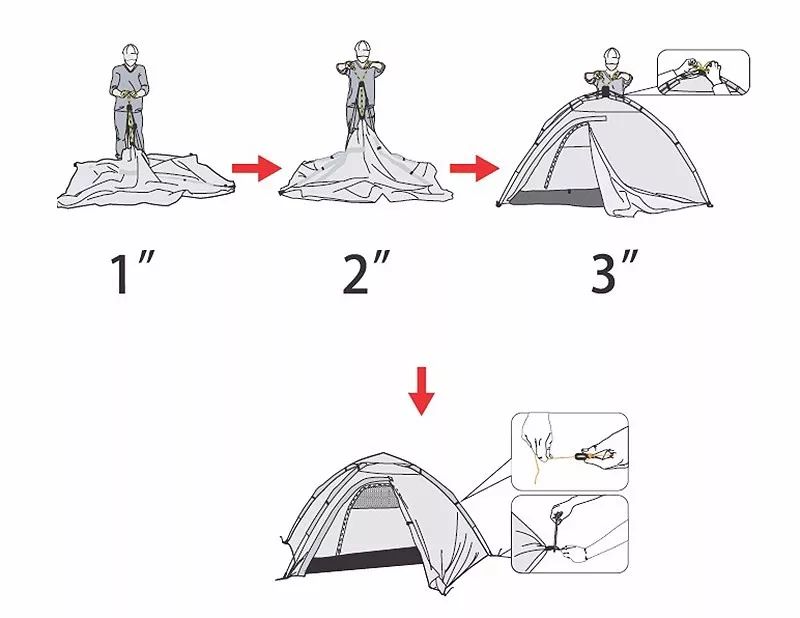 1″

2″

3″